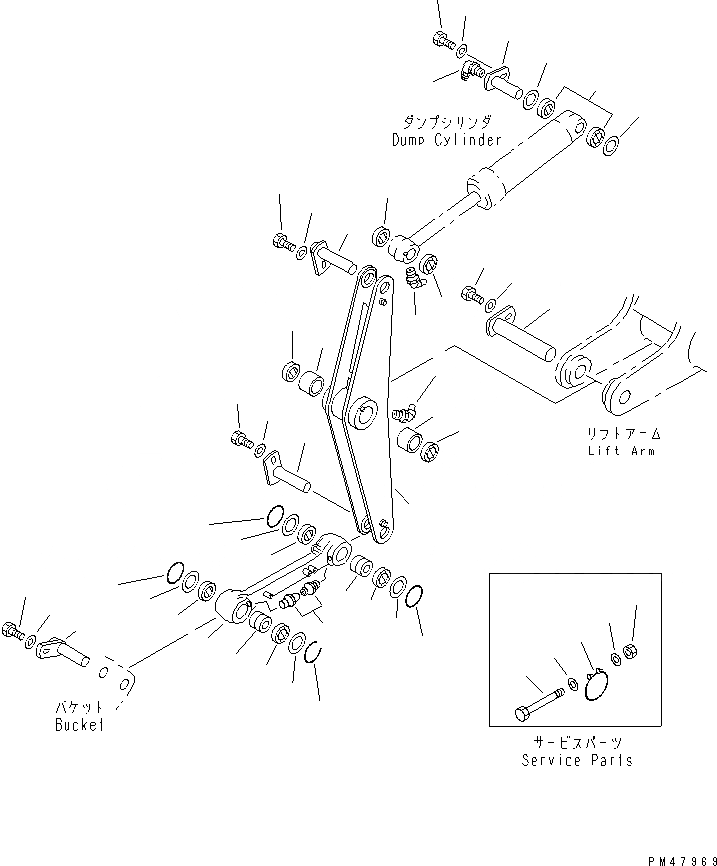 ダンプシリンダ
Dump Cylinder

リフトアーム
Lift Arm

バケット
Bucket

サービスパーツ
Service Parts

PM47969