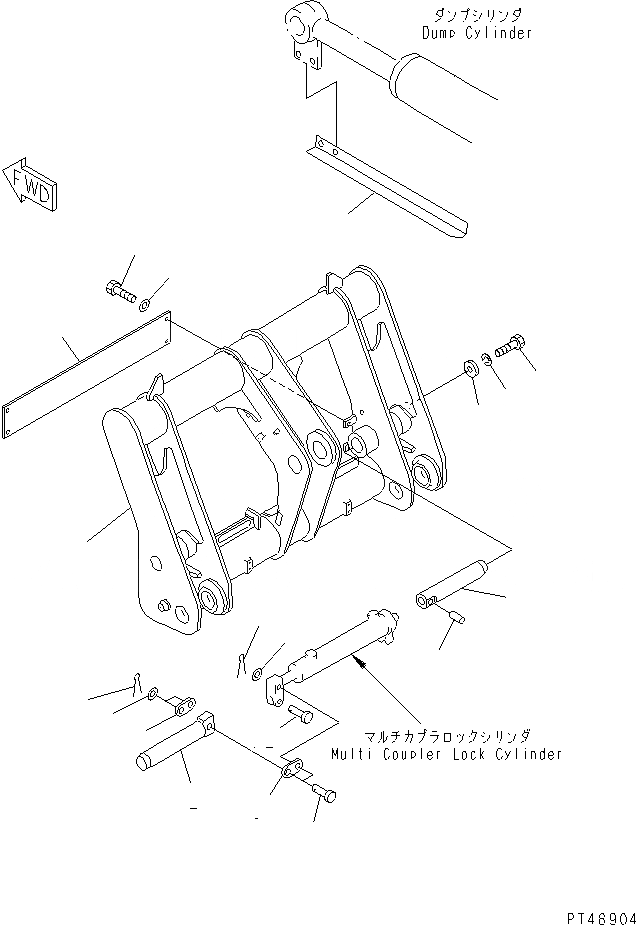 ダンプシリンダ
Dump Cylinder

FWD

マルチカプラロックシリンダ
Multi Coupler Lock Cylinder

PT46904