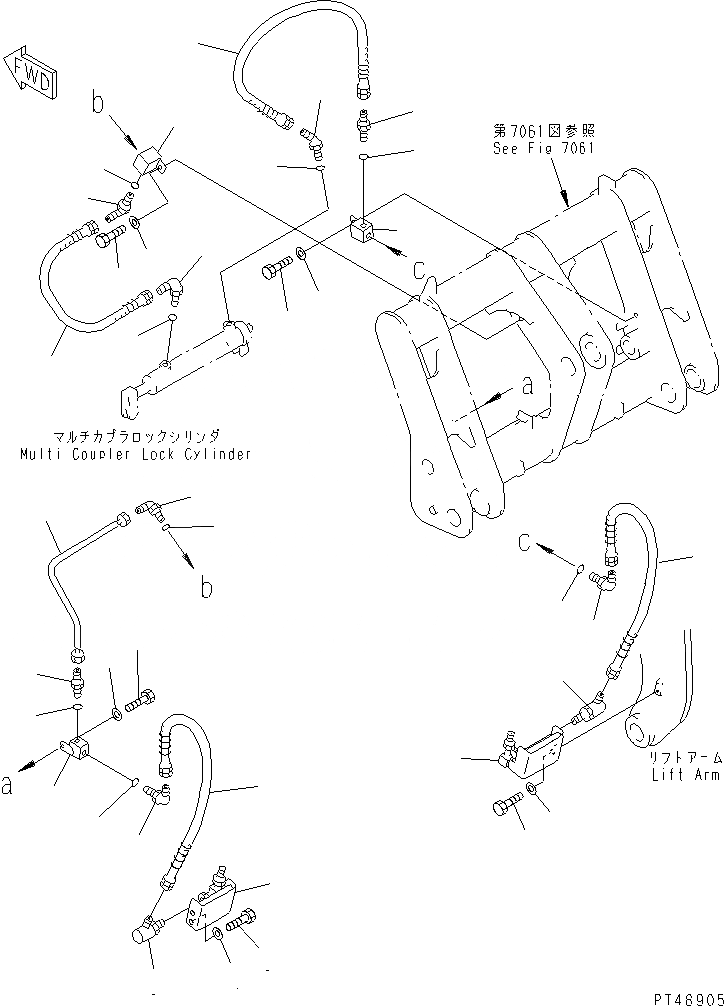 FWD

b

第7061図参照
See Fig 7061

c

a

マルチカプラロックシリンダ
Multi Coupler Lock Cylinder

b

c

a

リフトアーム
Lift Arm

PT46905