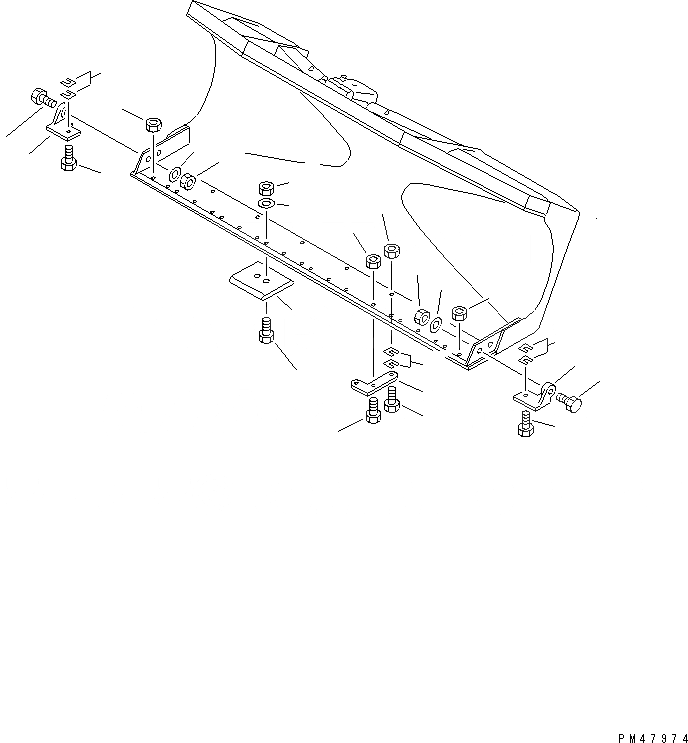 PM47974