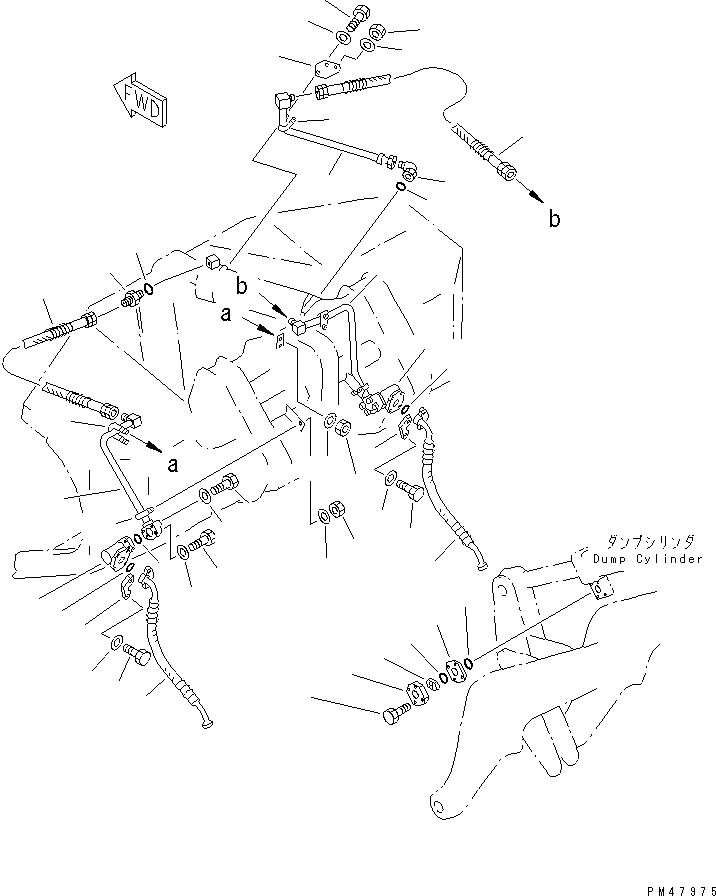 FWD

b

b

a

a

ダンプシリンダ
Dump Cylinder

PM47975