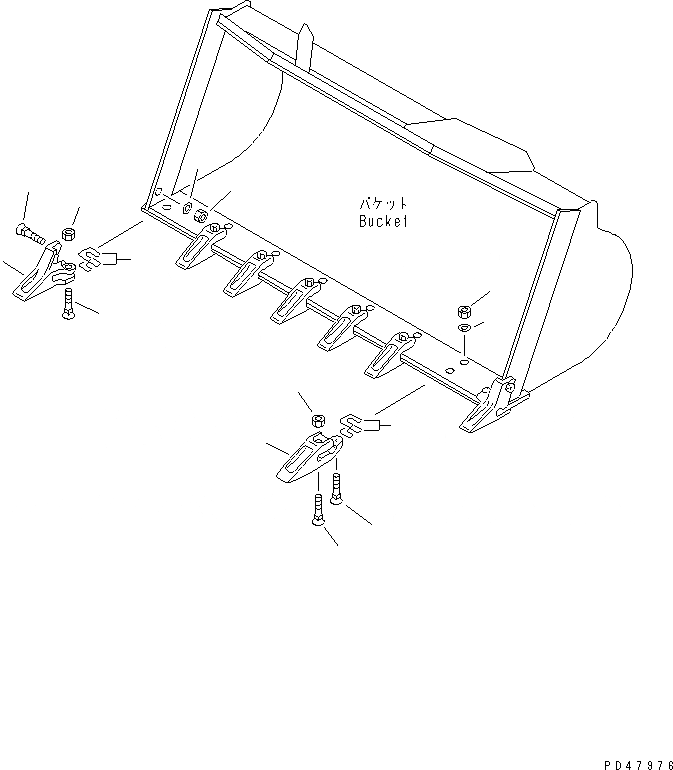 バケット
Bucket

PD47976