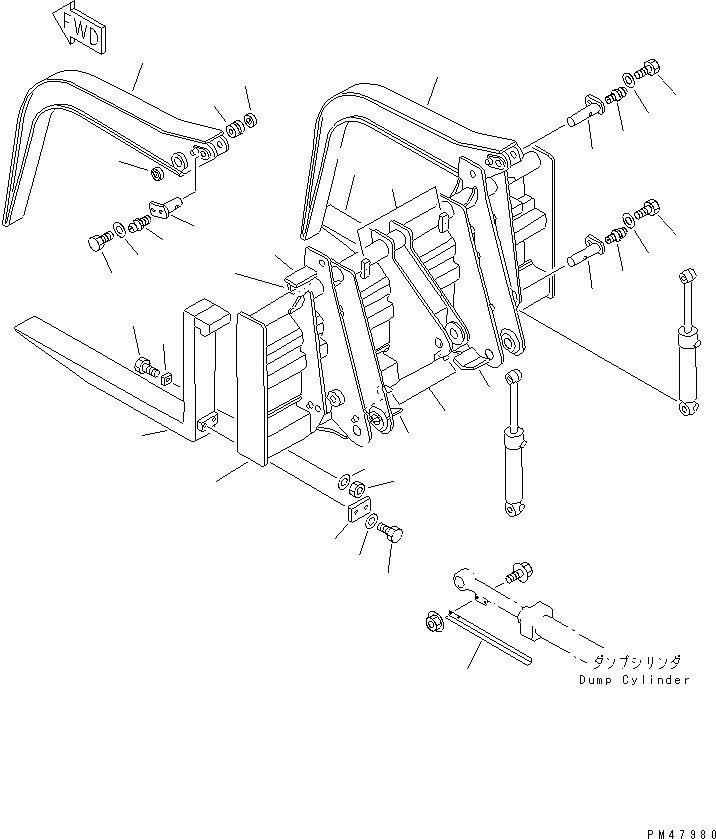 FWD

ダンプシリンダ
Dump Cylinder

PM47980