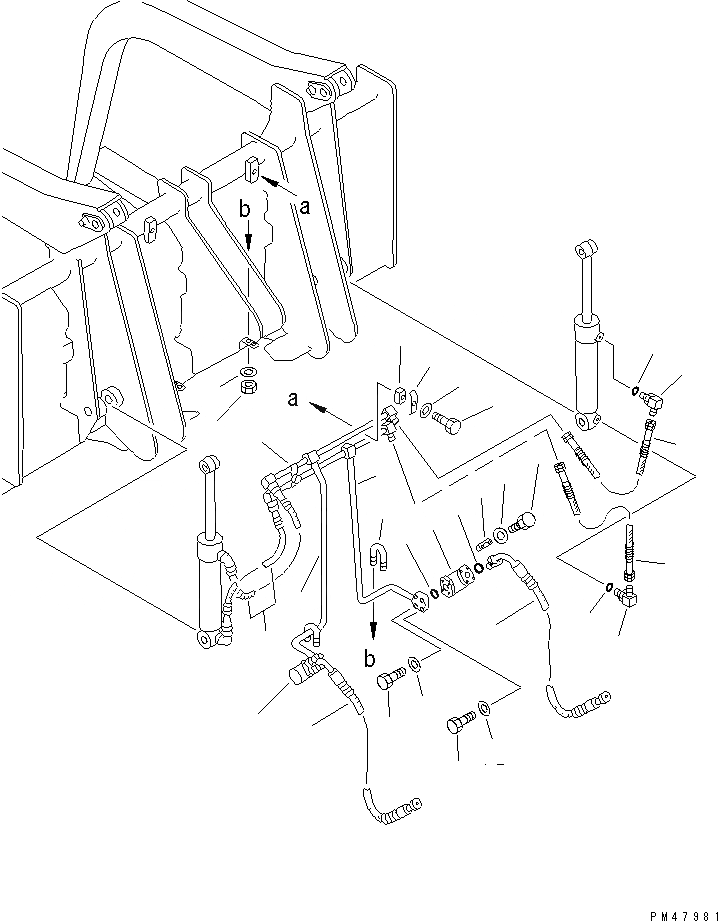 a
b
a
b
PM47981