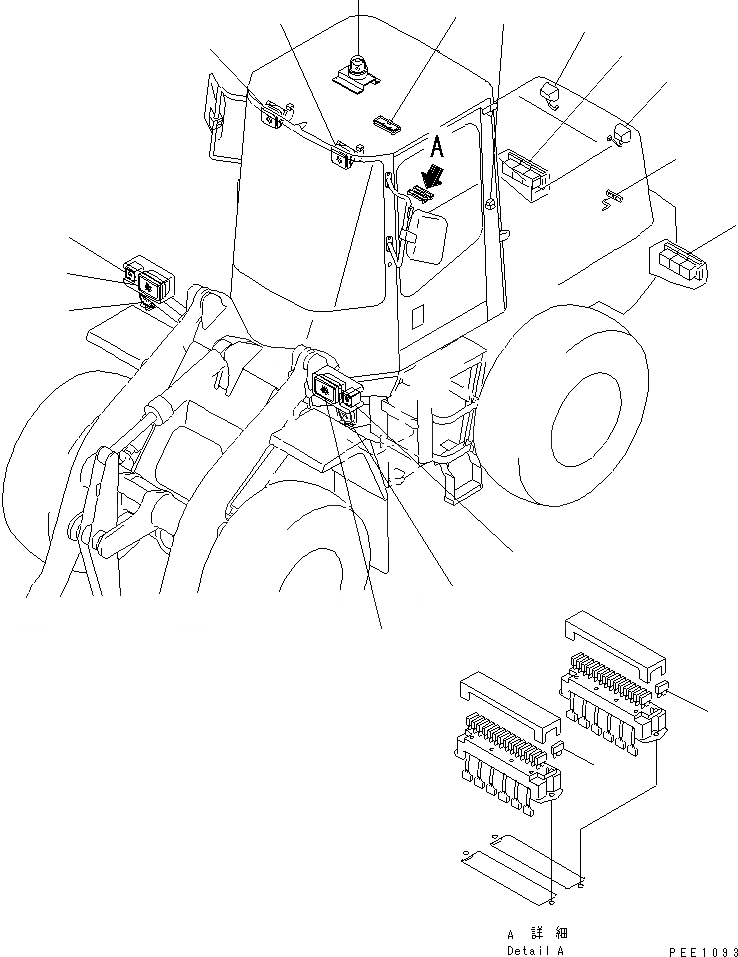 A

A 詳細
Detail A

PEE1093