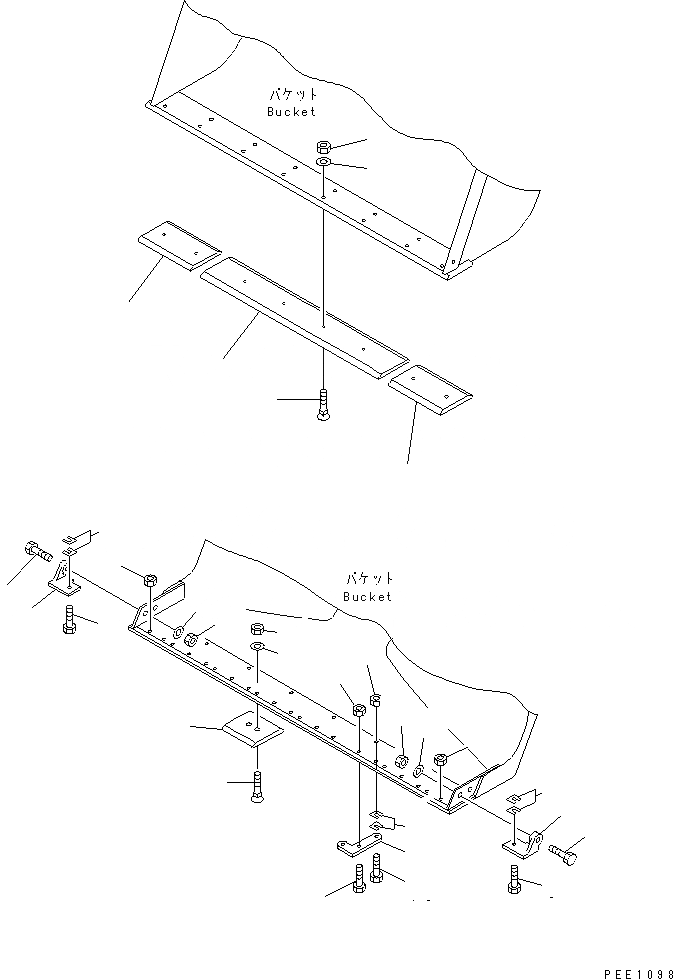 バケット
Bucket

バケット
Bucket

PEE1098