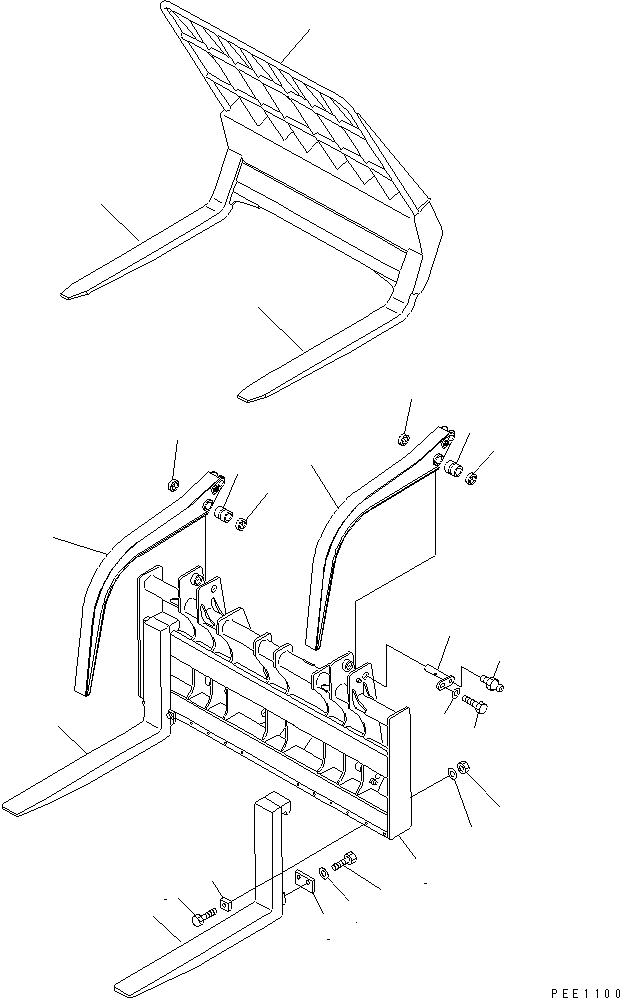 PEE1100