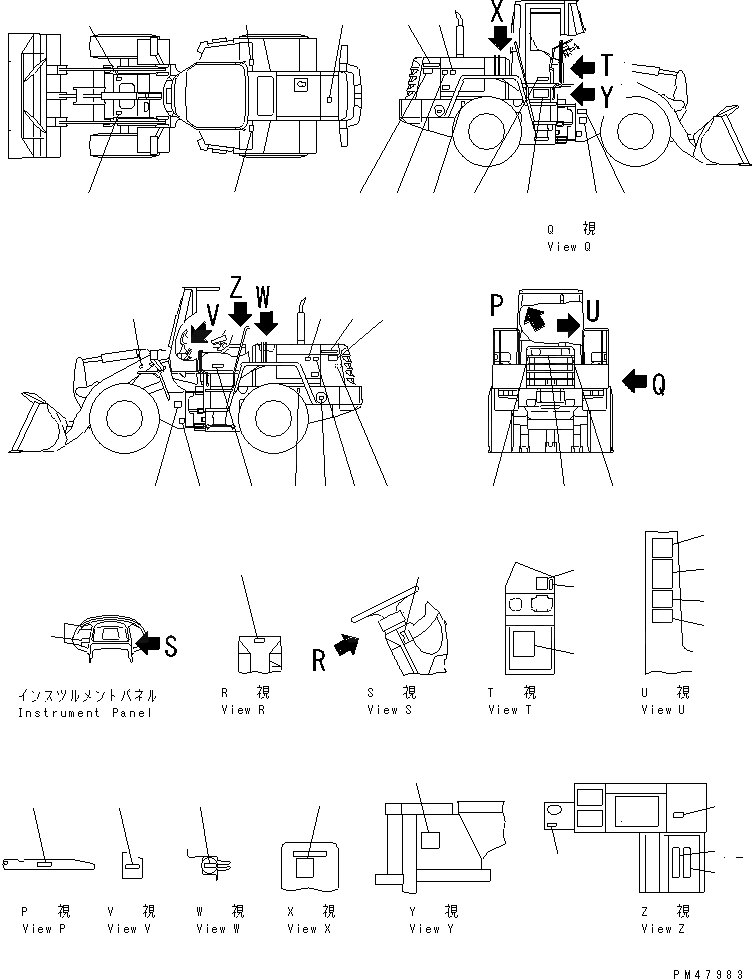 X
T
Y
Q 視
View Q

Z W
V
P
U
Q

S
インスツルメントパネル
Instrument Panel

R 視
View R

R
S 視
View S

T 視
View T

U 視
View U

P 視
View P

V 視
View V

W 視
View W

X 視
View X

Y 視
View Y

Z 視
View Z

PM47983