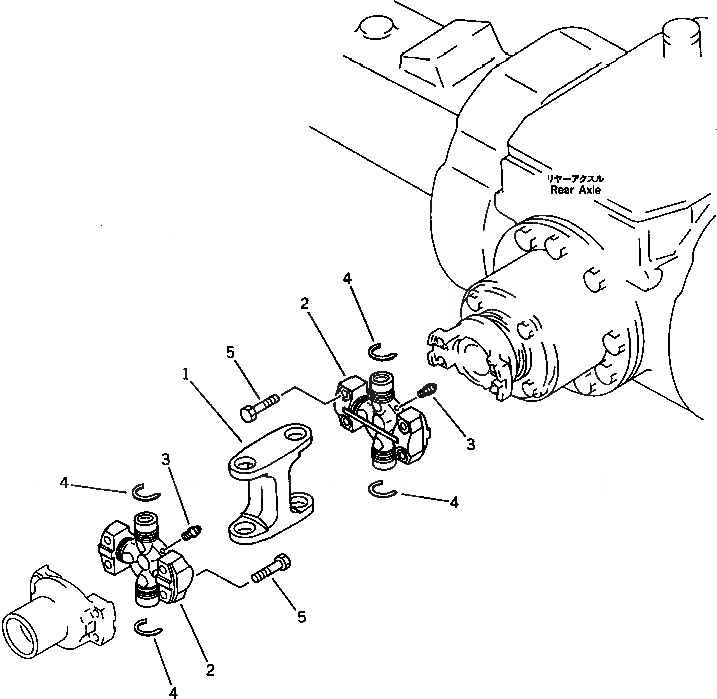 リヤーアクスル
Rear Axle

4
2
5
1
3
4
3
4
5
2
4