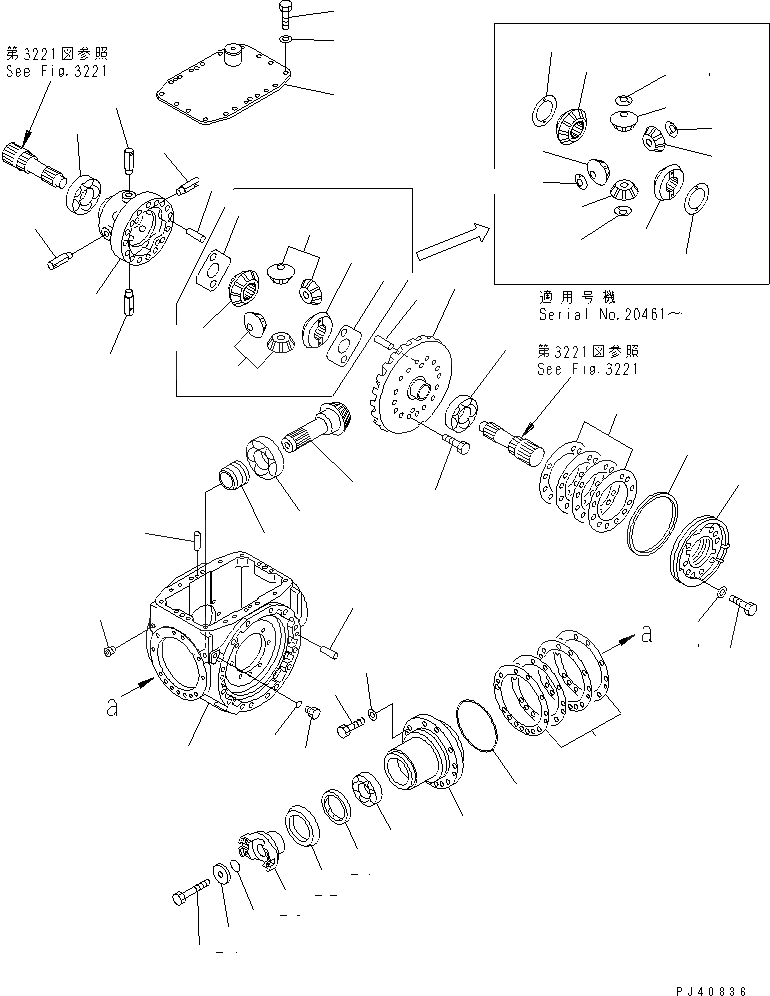 第3221図参照
See Fig.3221

適用号機
Serial No.20461～

第3221図参照
See Fig.3221

a

a

PJ40836