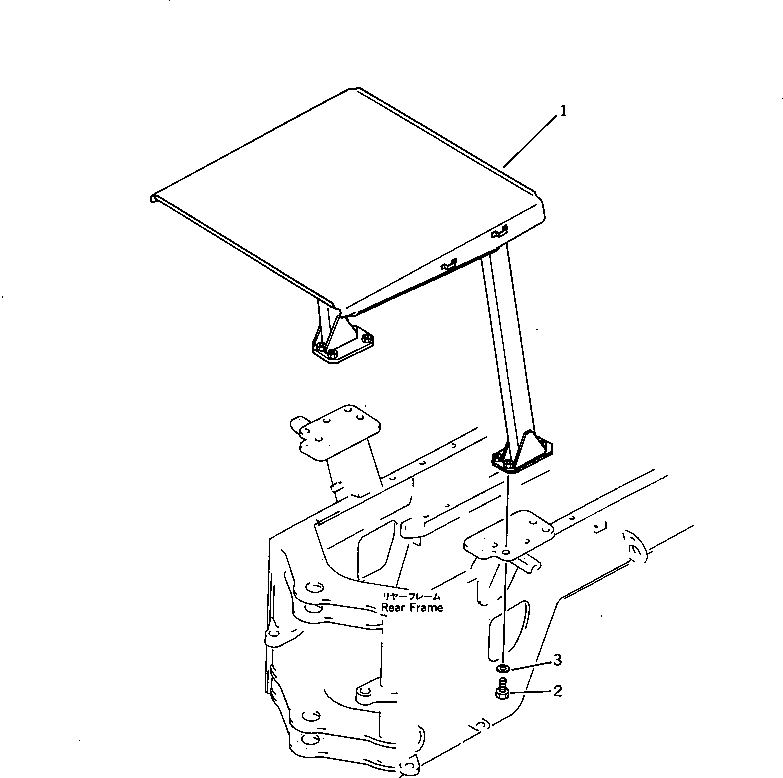 1

リヤーフレーム
Rear Frame

3

2