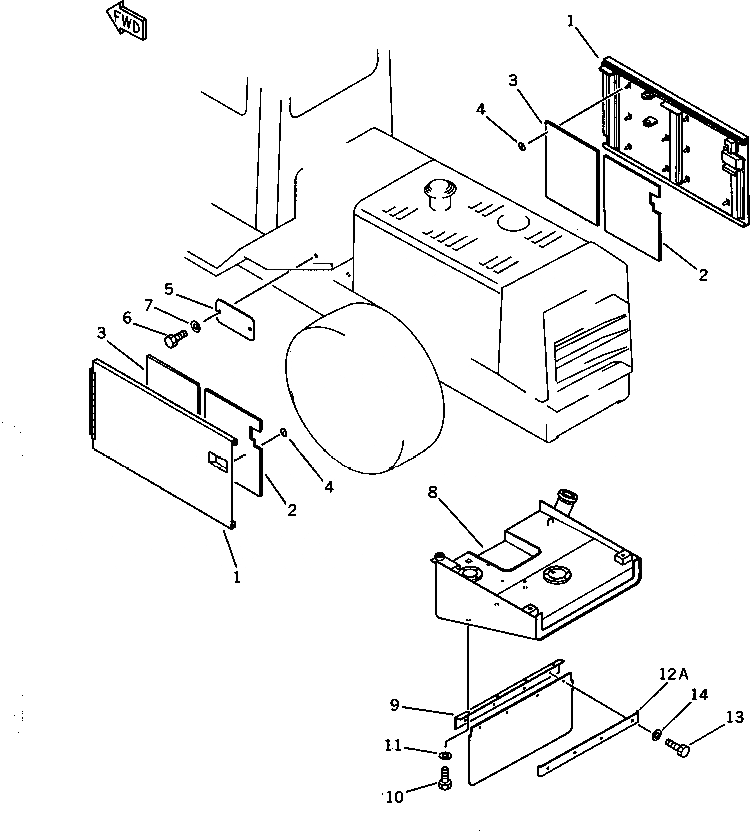 FWD

1
3
4
2
5
7
6
3
4
2
1
8
12A
14
13
9
11
10