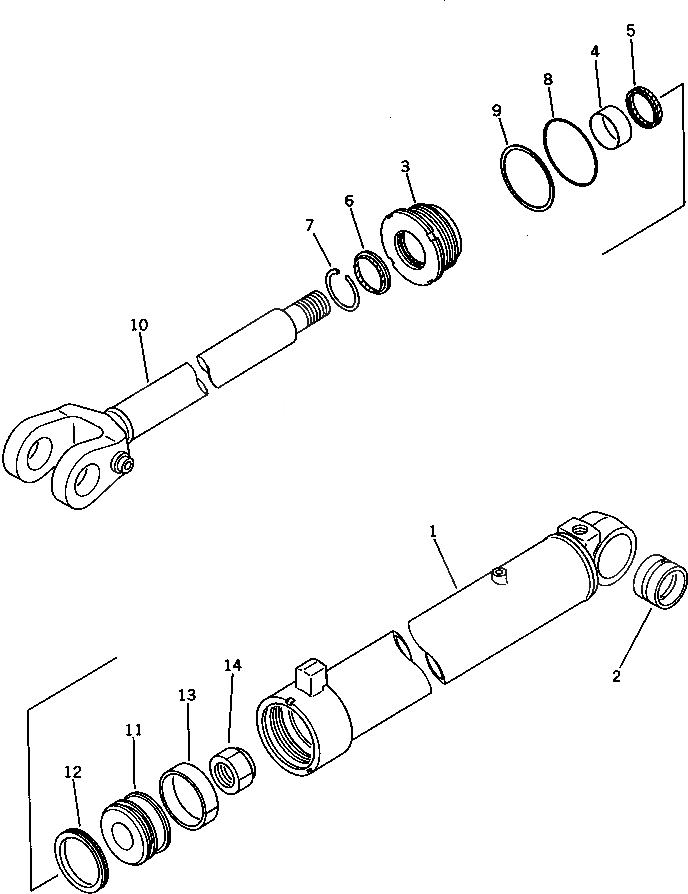 5
4
8
9
3
6
7
10
1
2
14
13
11
12