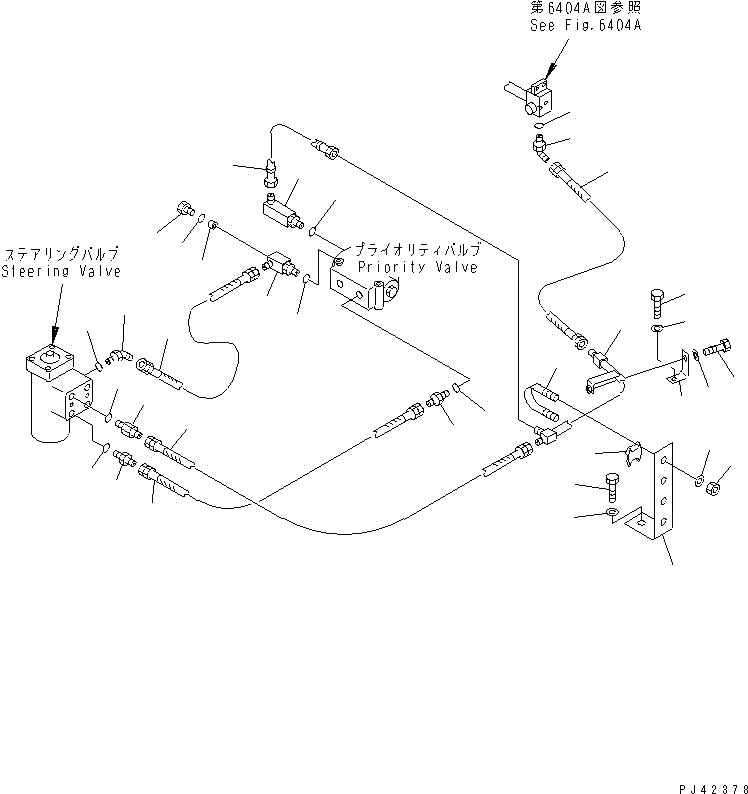 第6404A図参照
See Fig.6404A

ステアリングバルブ
Steering Valve

プライオリティバルブ
Priority Valve

PJ42378