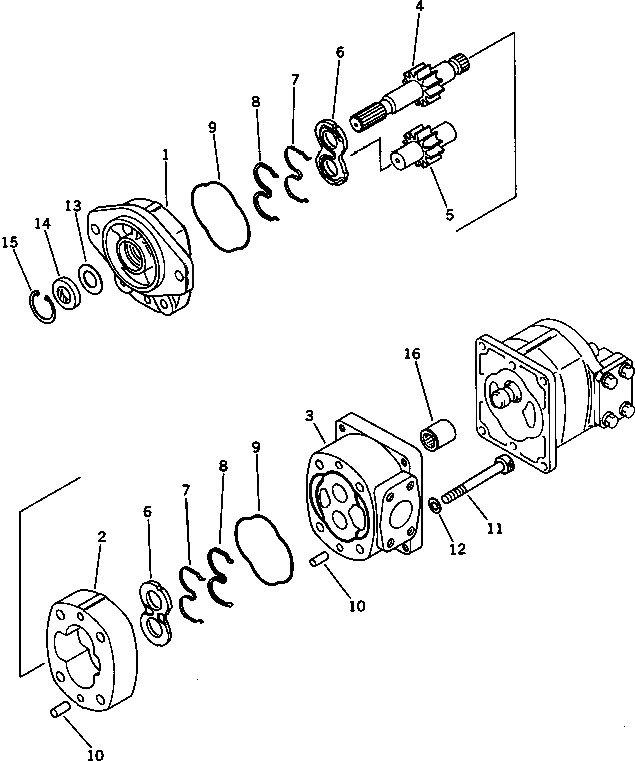 4
6
7
8
9
1
13
14
15
5
16
3
9
8
7
6
2
11
12
10
10