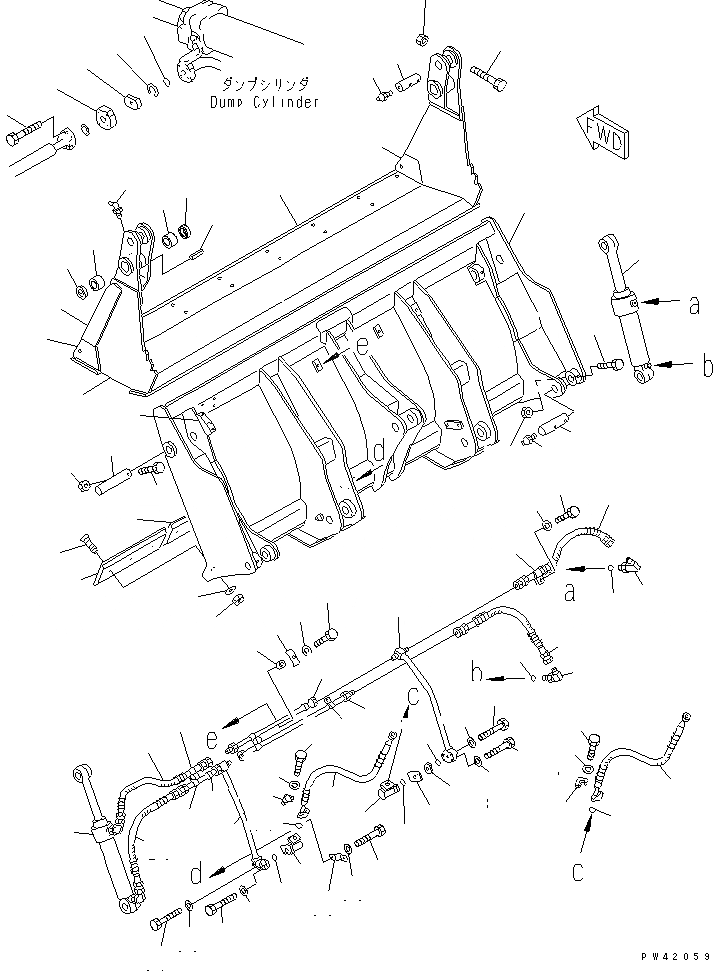 ダンプシリンダ
Dump Cylinder

FWD

a
b
e
d
a
h
c
e
d
c

PW42059