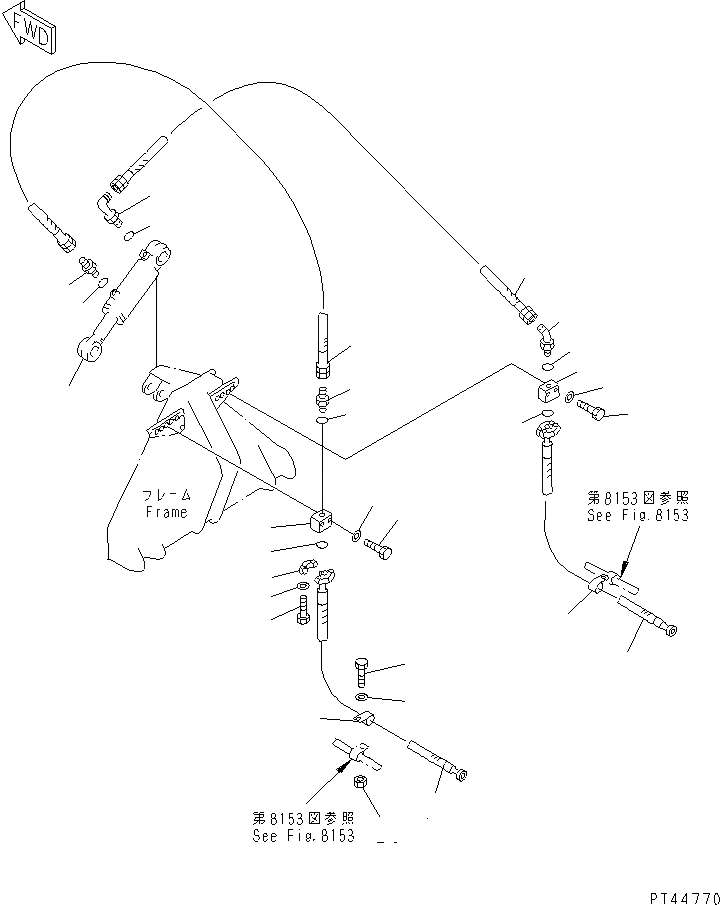 FWD

フレーム
Frame

第8153図参照
See Fig.8153

第8153図参照
See Fig.8153

PT44770