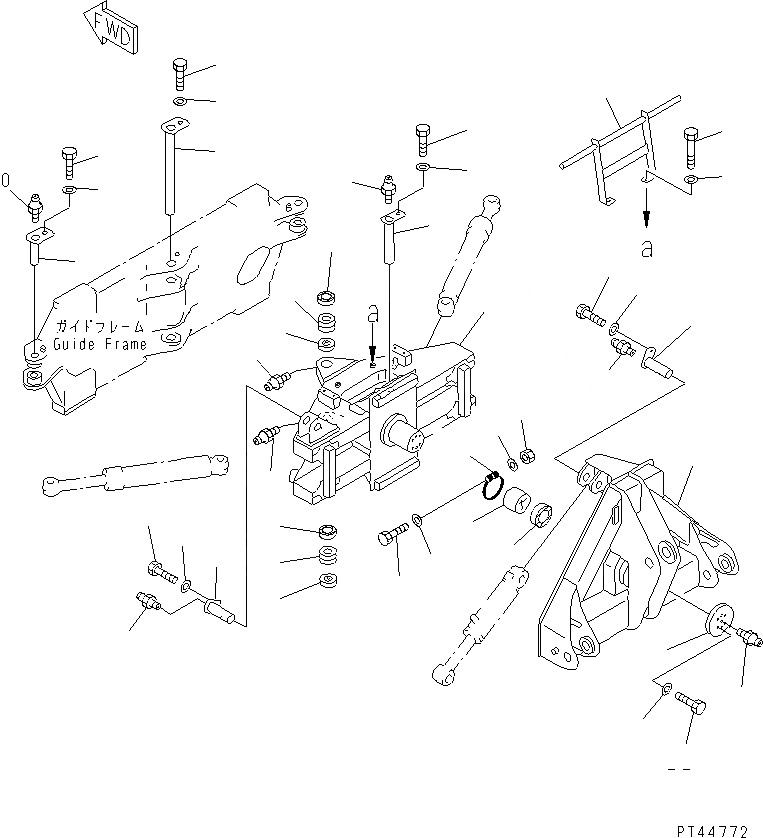 FWD

0

ガイドフレーム
Guide Frame

a

a

PT44772