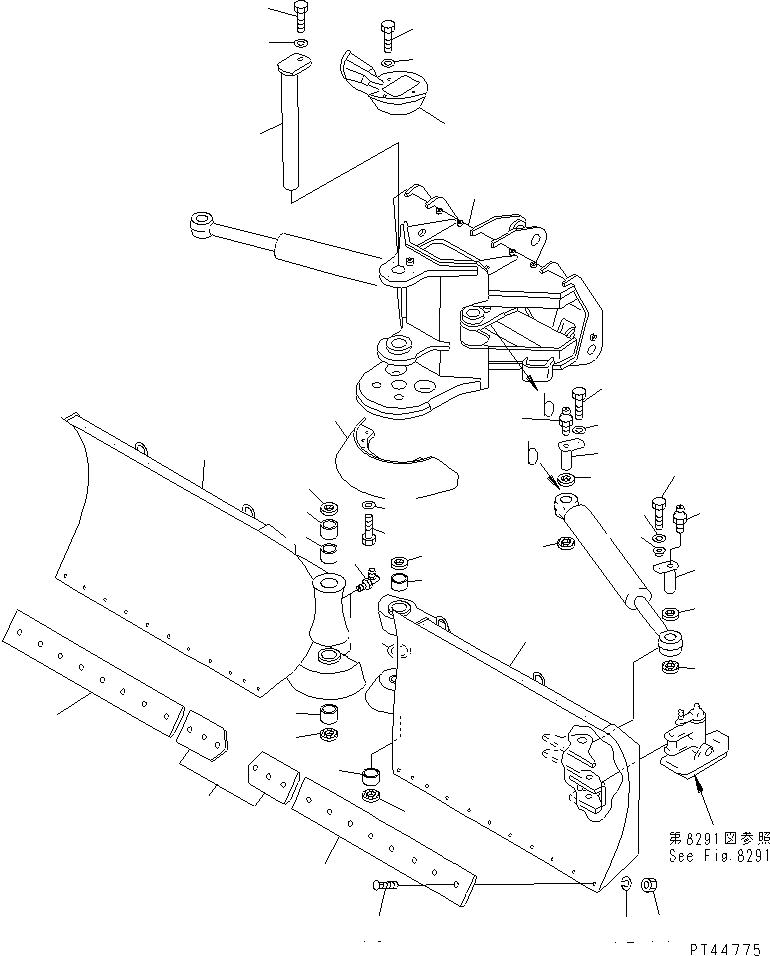 b
b
第8291図参照
See Fig.8291
PT44775