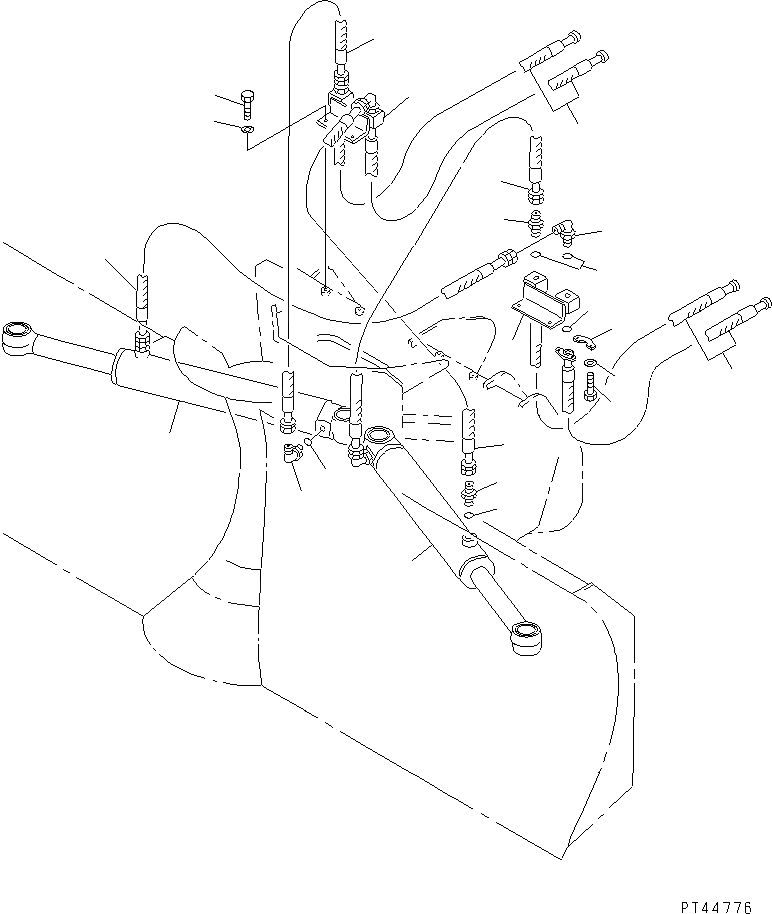 PT44776