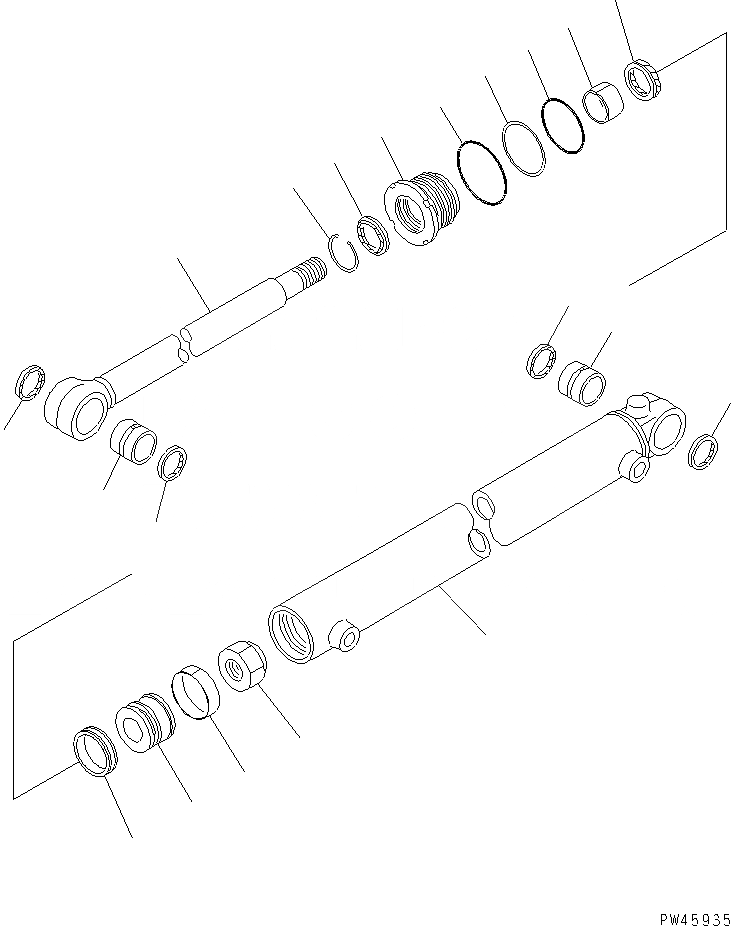 PW45935