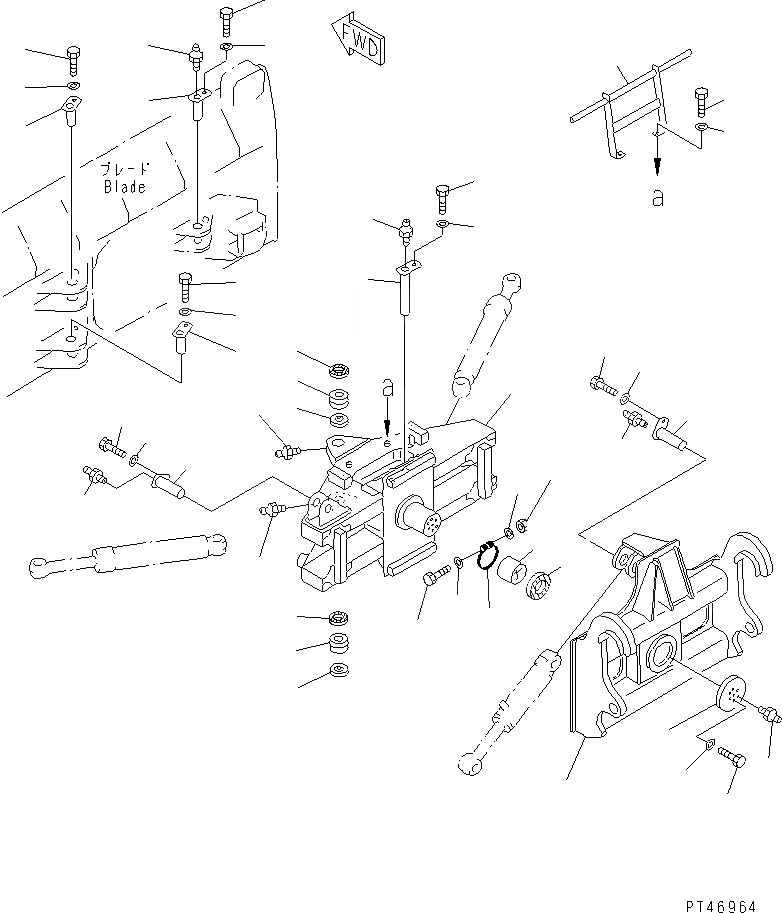 FWD

ブレード
Blade

a

a

PT46964