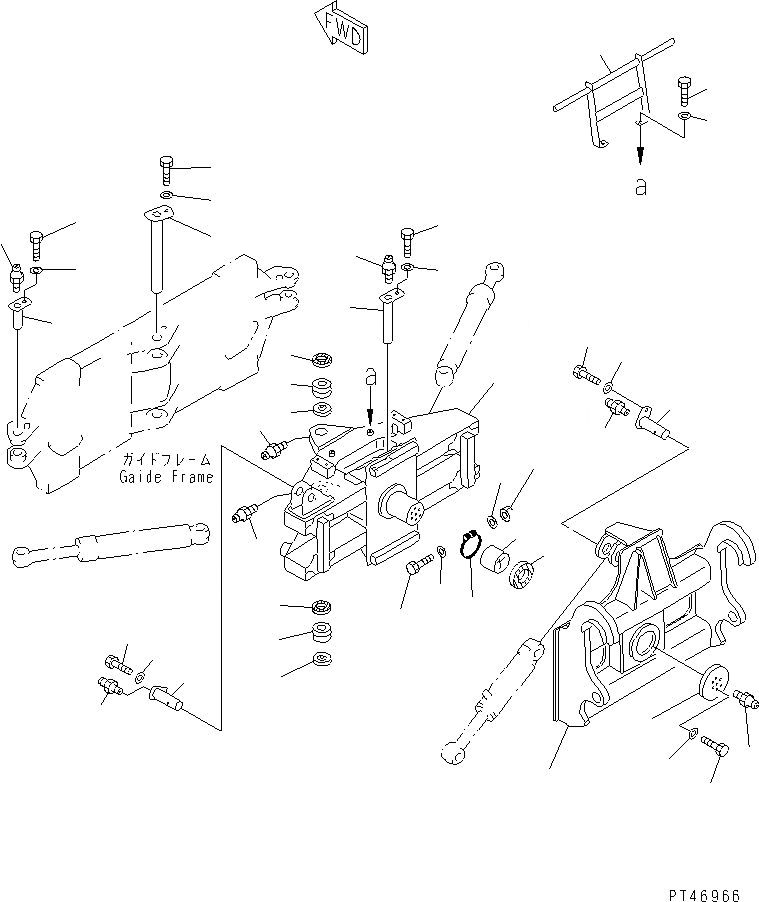 FWD

a

a

ガイドフレーム
Gaide Frame

PT46966