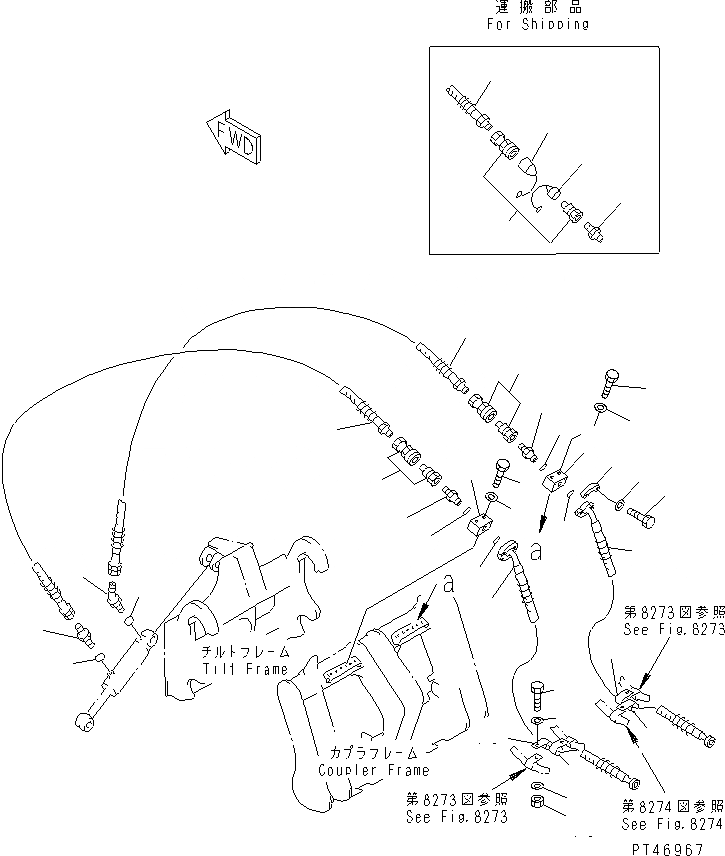 運搬部品
For Shipping

FWD

a

a

チルトフレーム
Tilt Frame

第8273図参照
See Fig.8273

カプラフレーム
Coupler Frame

第8273図参照
See Fig.8273

第8274図参照
See Fig.8274

PT46967