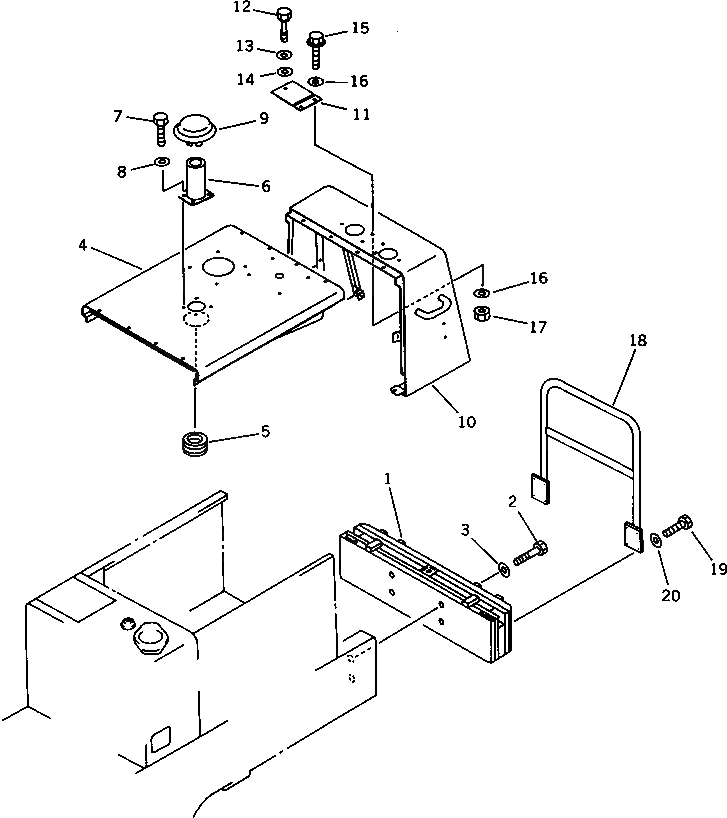 12
15
13
14
16
11
7
9
8
6
4
16
17
18
10
5
1
2
3
19
20