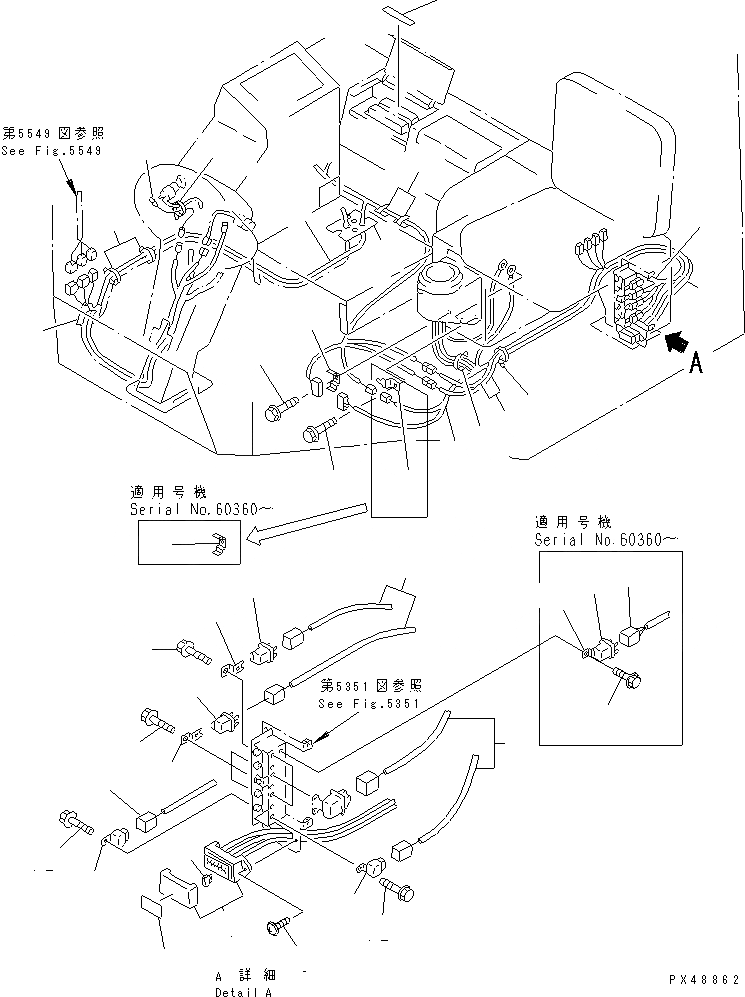 第5549図参照
See Fig.5549

A

適用号機
Serial No.60360~

適用号機
Serial No.60360~

第5351図参照
See Fig.5351

A 詳細
Detail A

PX48862