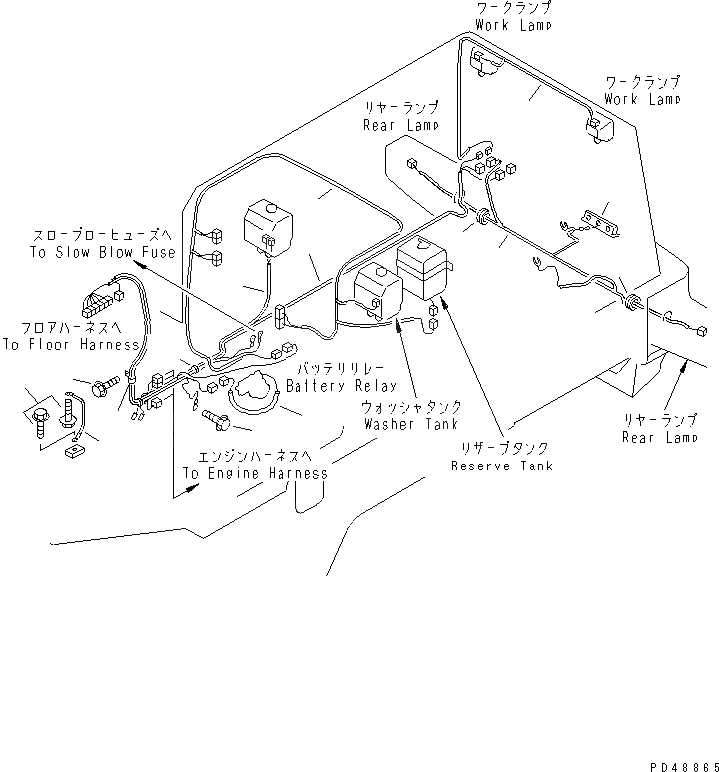 ワークランプ
Work Lamp

ワークランプ
Work Lamp

リヤーランプ
Rear Lamp

スローブローヒューズへ
To Slow Blow Fuse

フロアハーネスへ
To Floor Harness

バッテリリレー
Battery Relay

ウォッシャタンク
Washer Tank

リザーブタンク
Reserve Tank

リヤーランプ
Rear Lamp

エンジンハーネスへ
To Engine Harness

PD48865