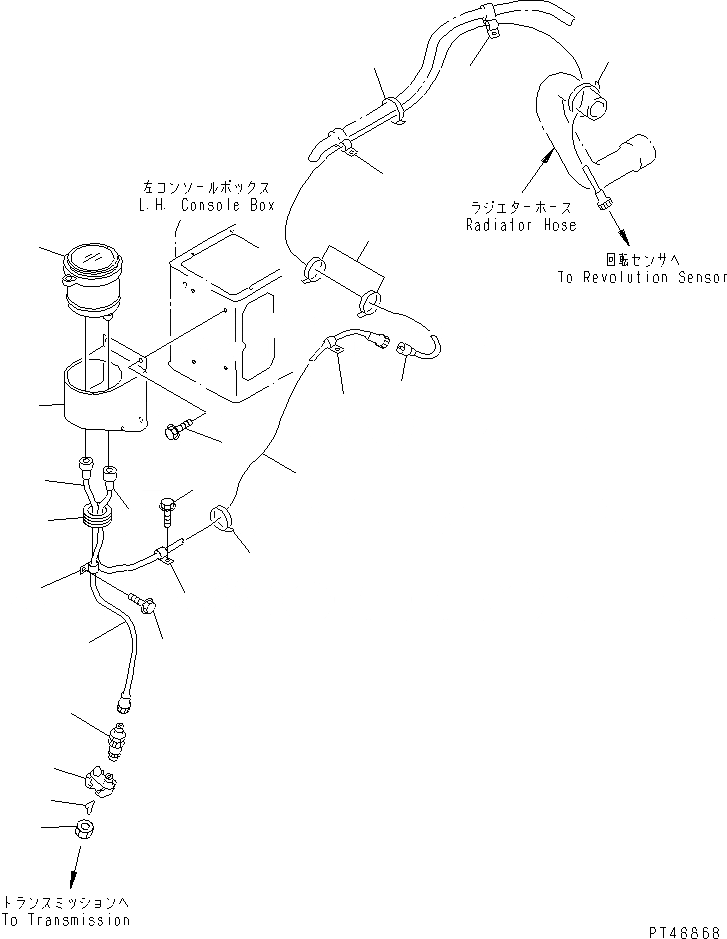 左コンソールボックス
L.H. Console Box

ラジエターホース
Radiator Hose

回転センサへ
To Revolution Sensor

トランスミッションへ
To Transmission

PT46868