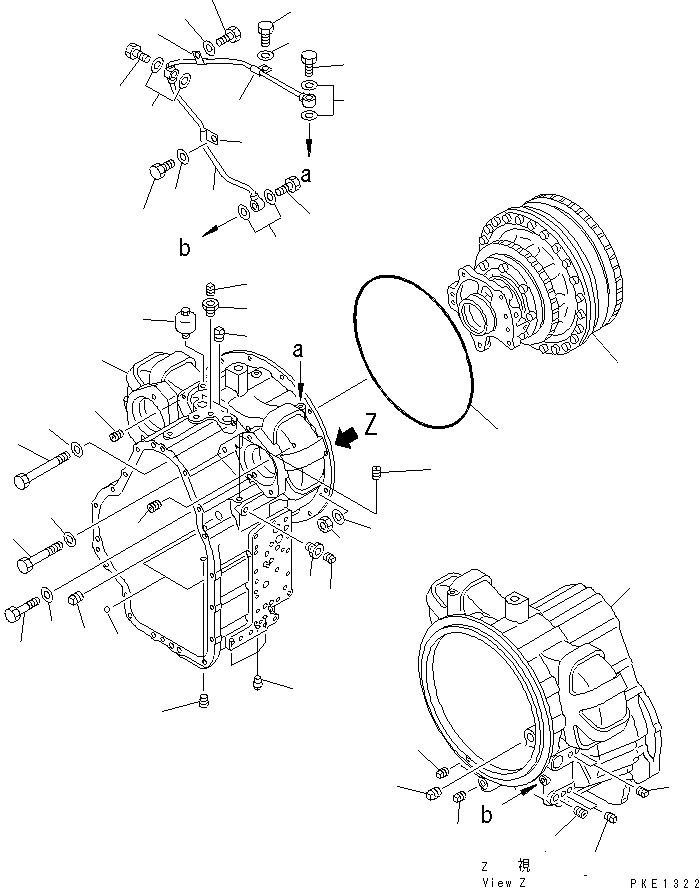 a

b

a

Z

b

Z 視
View Z

PKE1322