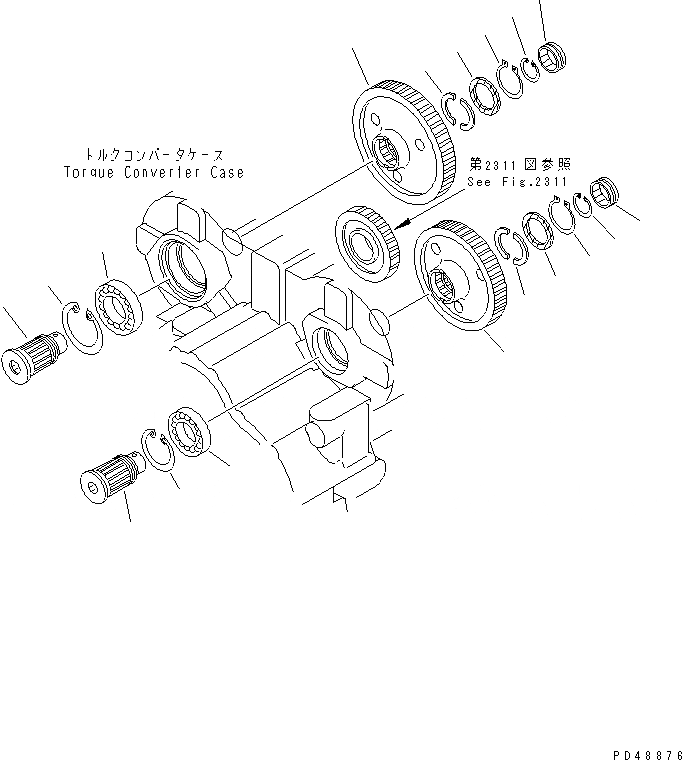 トルクコンバータケース
Torque Converter Case

第2311図参照
See Fig.2311

PD48876