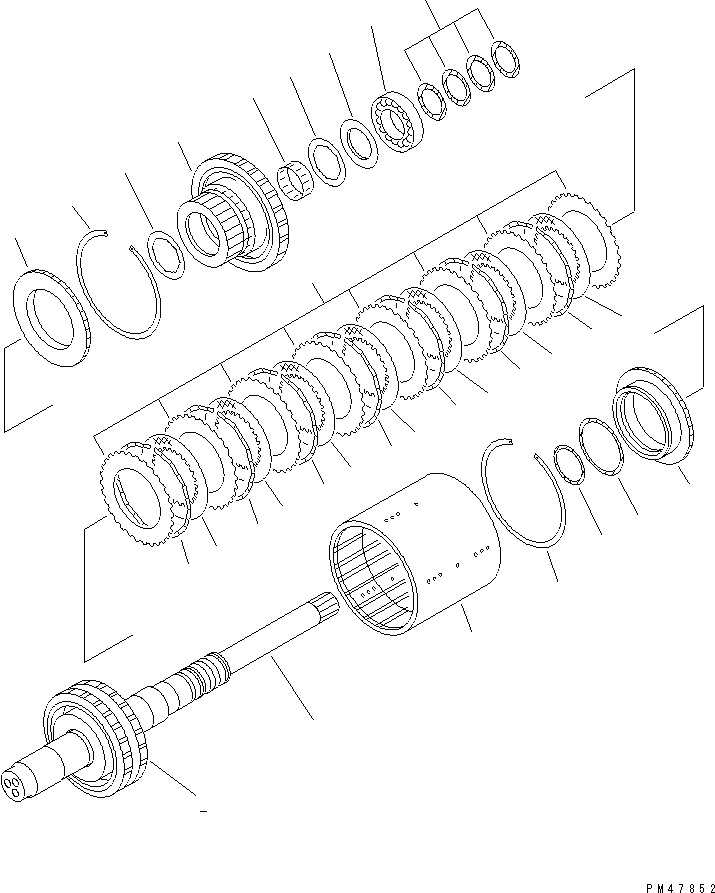 PM47852