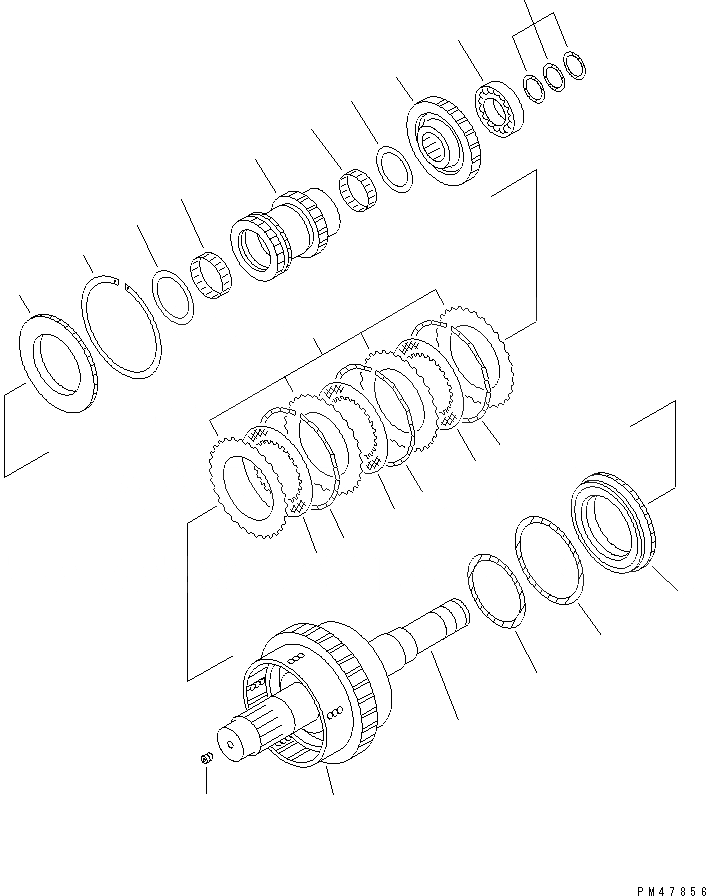 PM47856