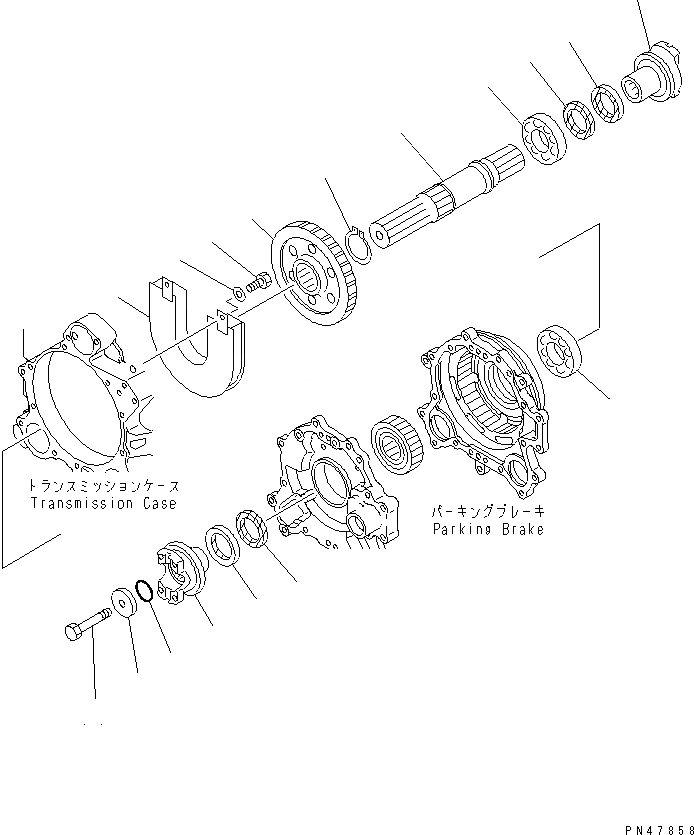 トランスミッションケース
Transmission Case

パーキングブレーキ
Parking Brake

PN47858