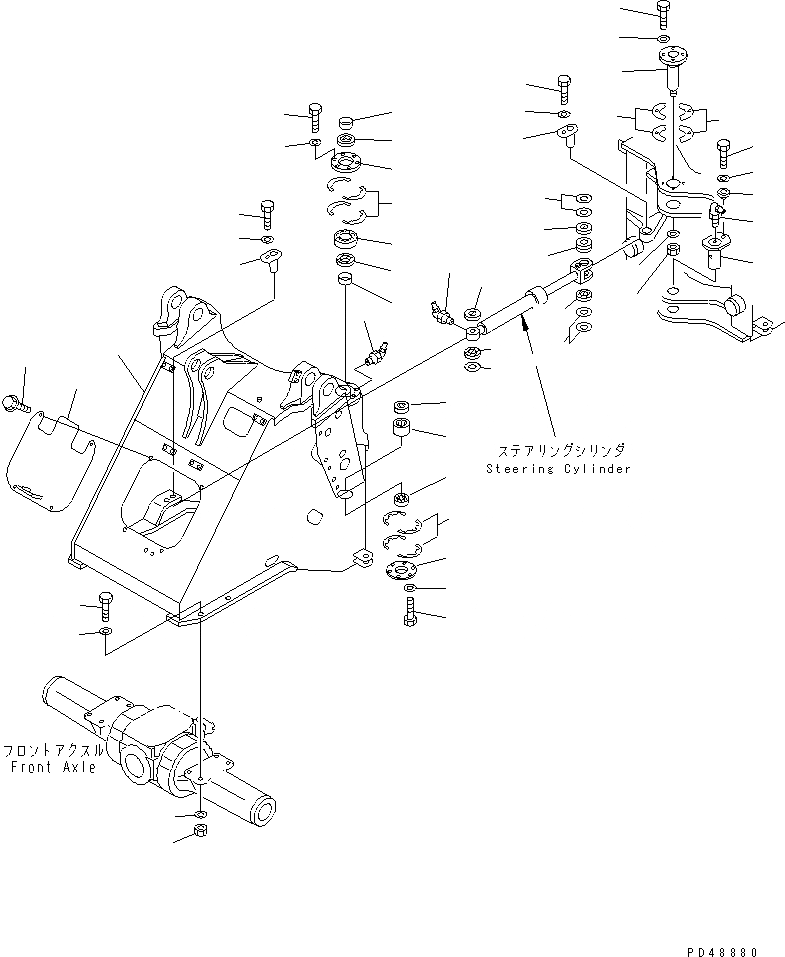 ステアリングシリンダ
Steering Cylinder

フロントアクスル
Front Axle

PD48880