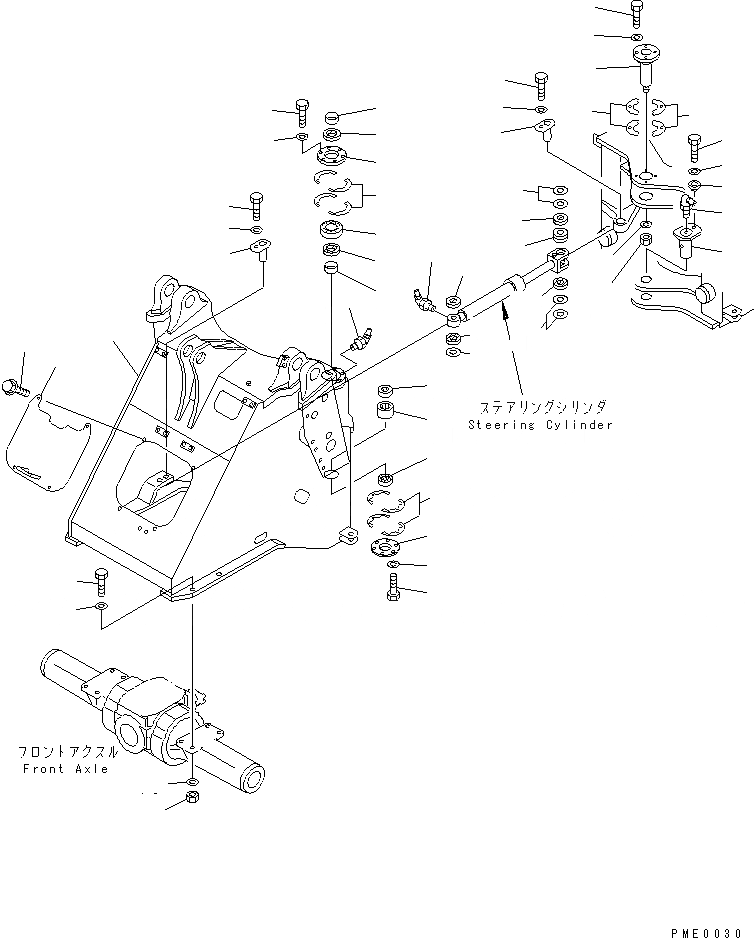 ステアリングシリンダ
Steering Cylinder

フロントアクスル
Front Axle

PME0030