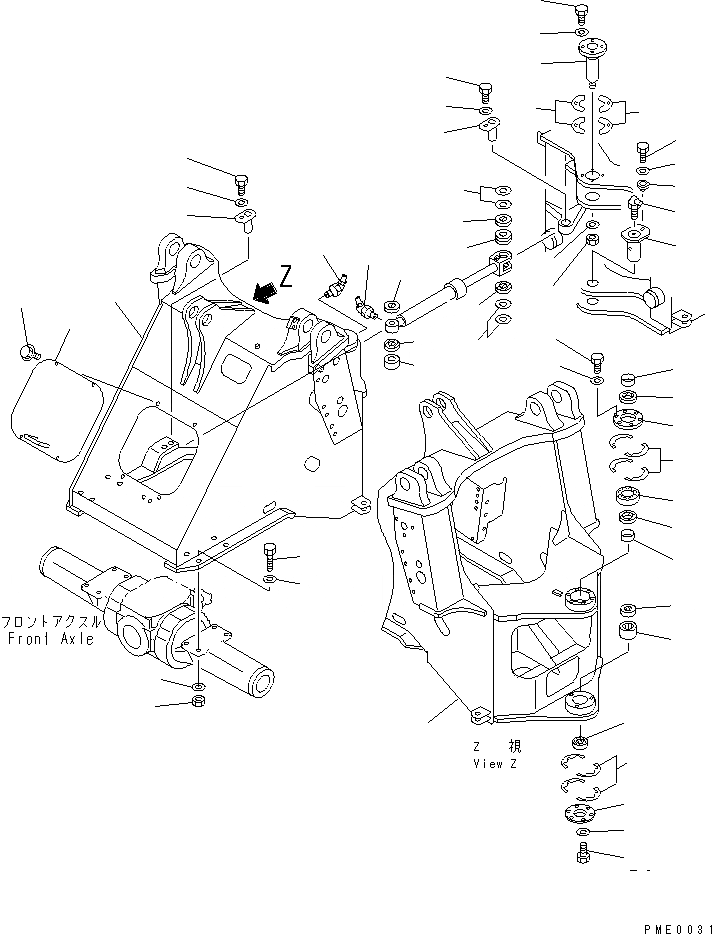 Z

フロントアクスル
Front Axle

Z 視
View Z

PME0031