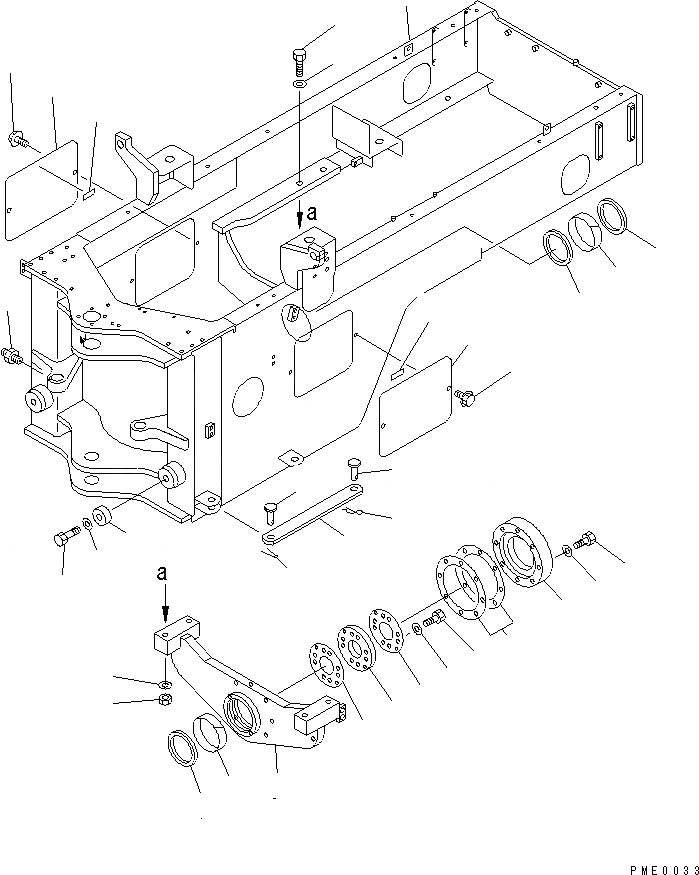 a

a

PME0033