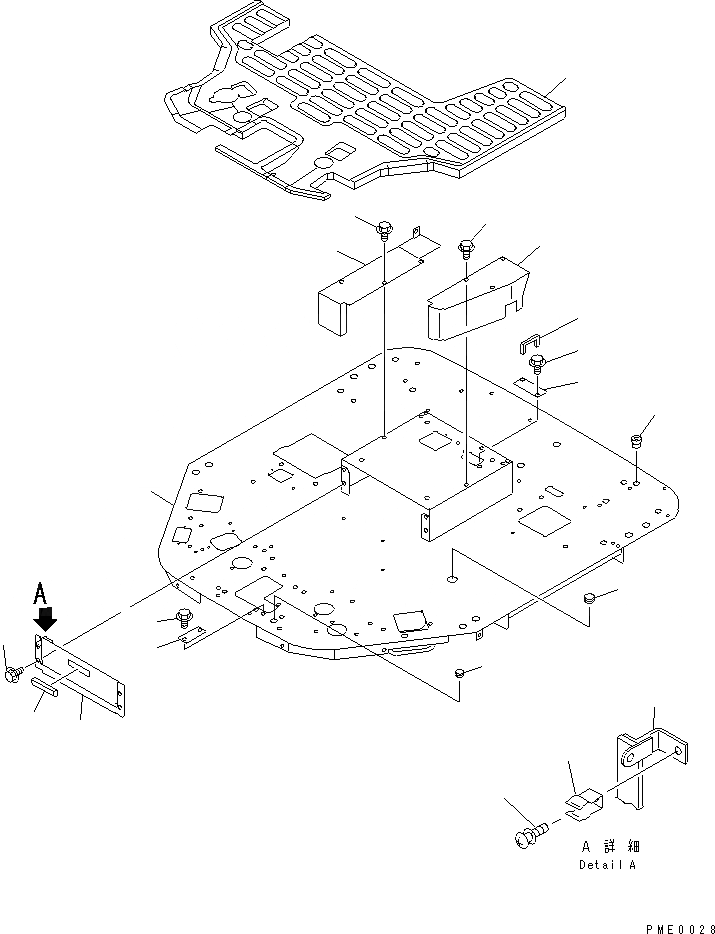 A

A 詳 細
Detail A

PME0028