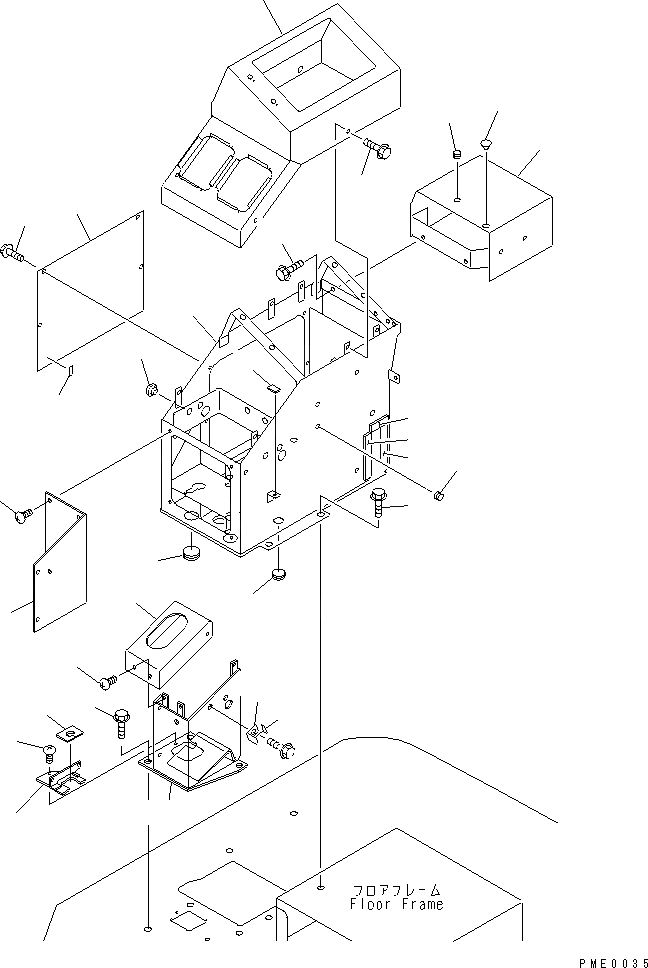 フロアフレーム
Floor Frame

PME0035