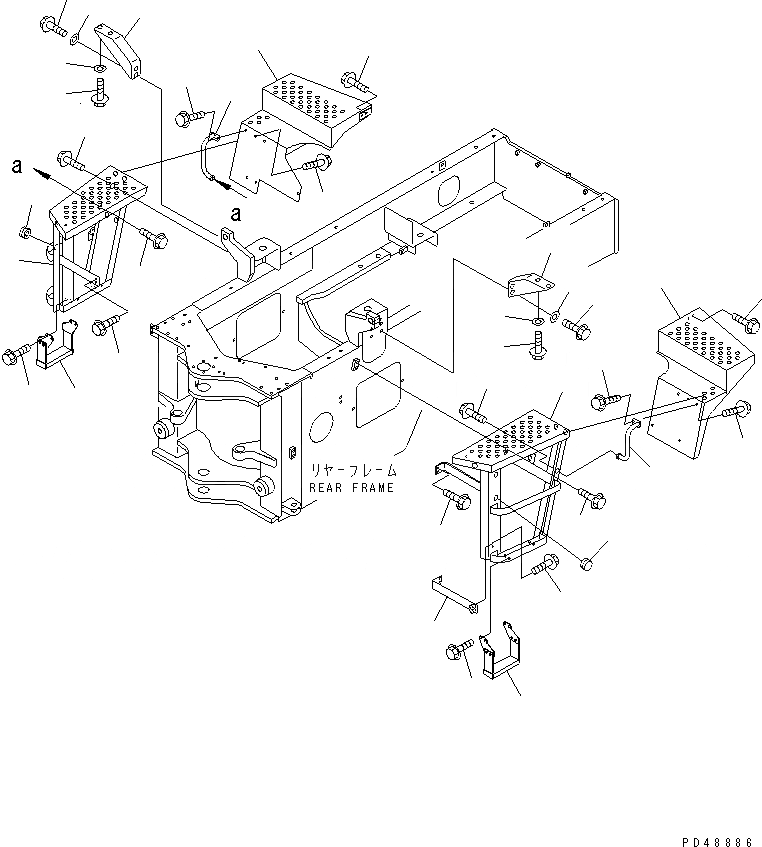 a

a

リヤーフレーム
REAR FRAME

PD48886