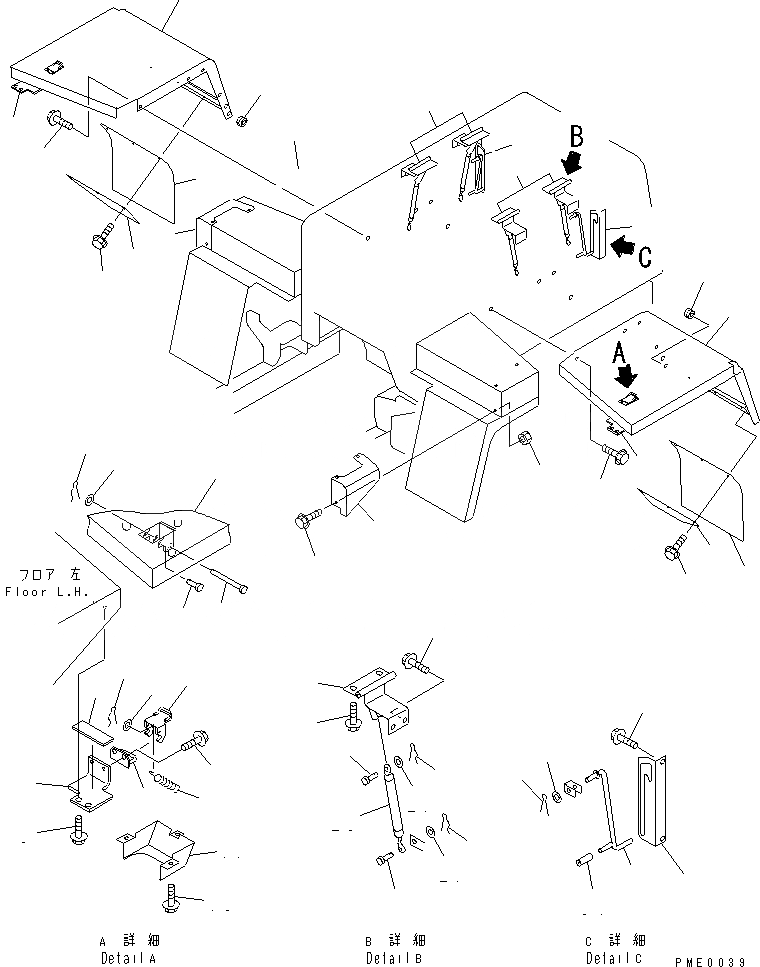 B
C
A
フロア 左
Floor L.H.
A 詳 細
Detail A
B 詳 細
Detail B
C 詳 細
Detail C
PME0039