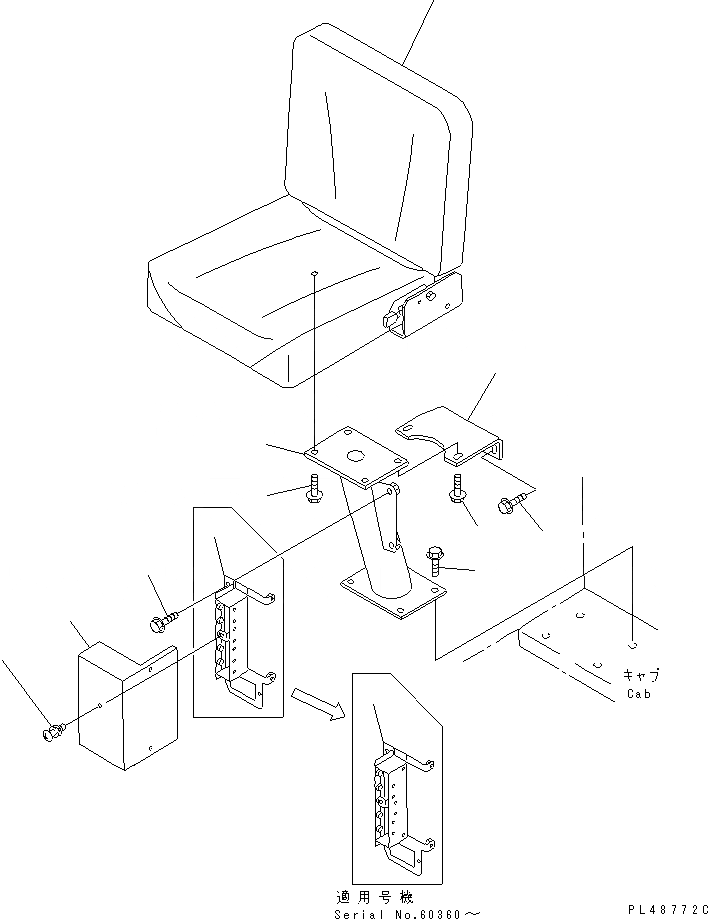 キャブ
Cab

適用号機
Serial No.60360～

PL48772C