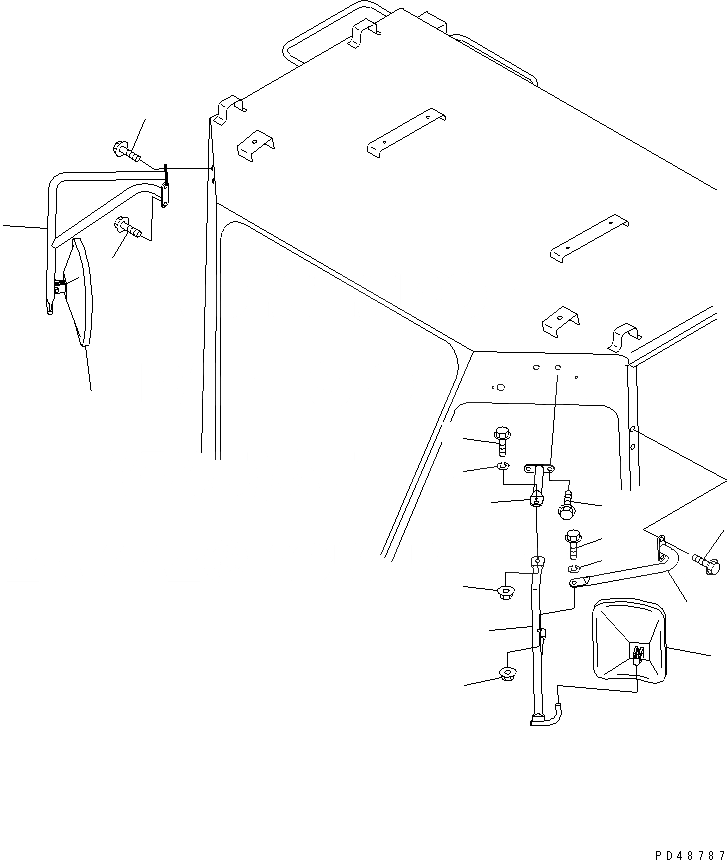 PD48787