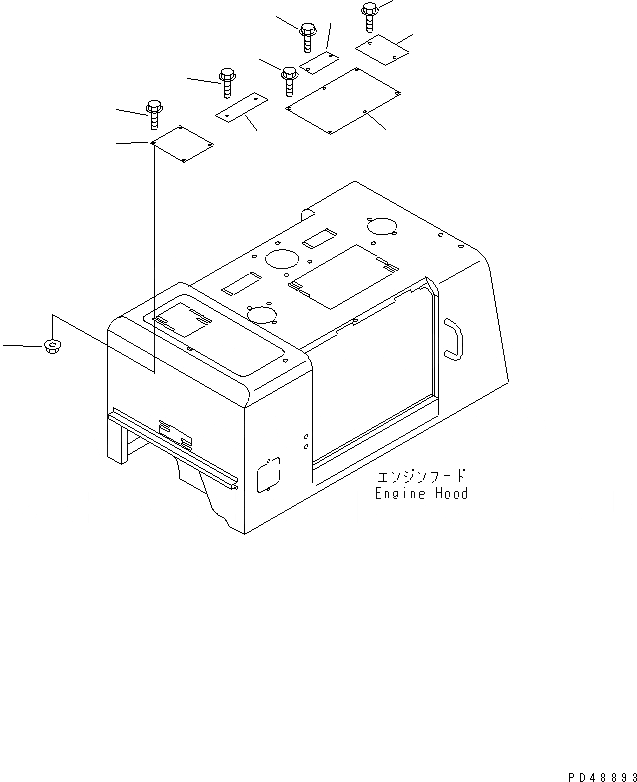 エンジンフード
Engine Hood

PD48893