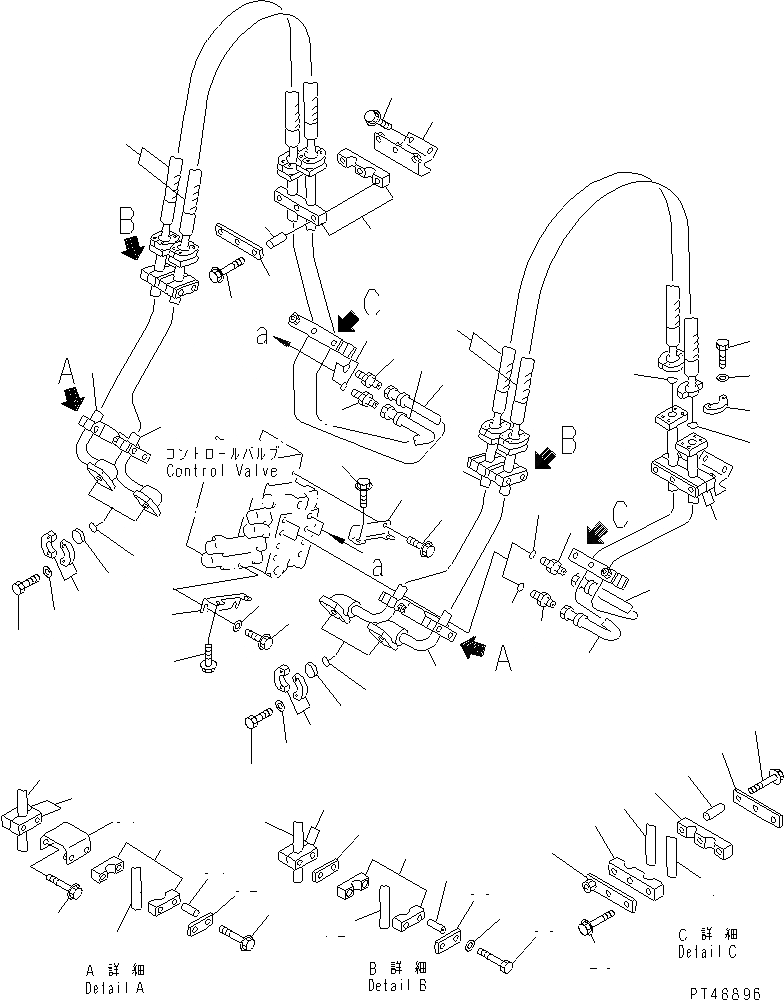 B
C
a
A
コントロールバルブ
Control Valve
B
C
a
A
A 詳 細
Detail A
B 詳 細
Detail B
C 詳 細
Detail C
PT46896