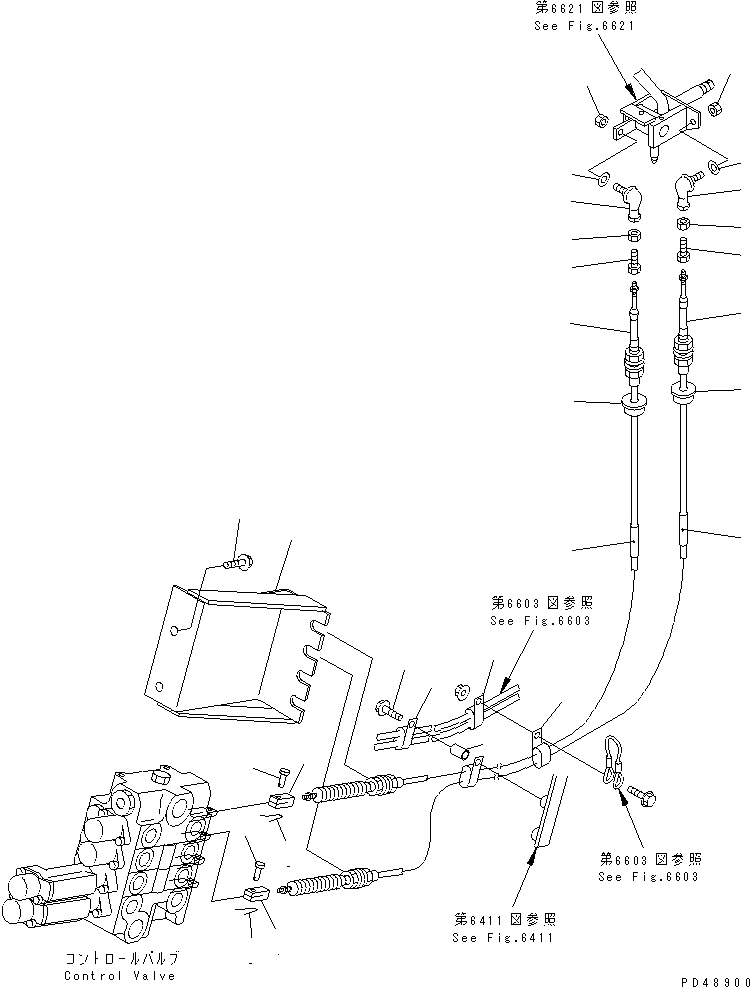 第6621図参照
See Fig.6621

第6603図参照
See Fig.6603

第6603図参照
See Fig.6603

第6411図参照
See Fig.6411

コントロールバルブ
Control Valve

PD48900